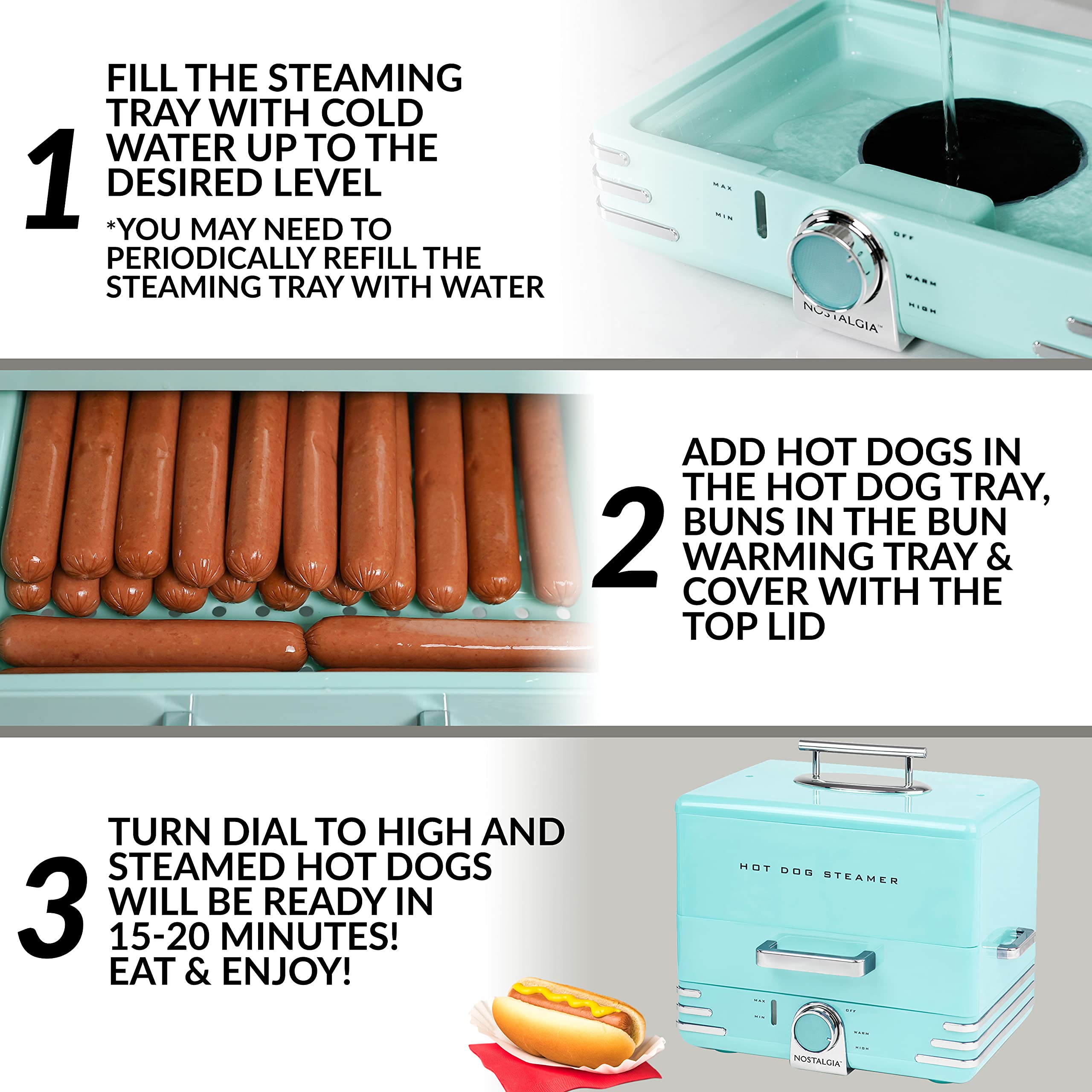 1

FILL THE STEAMING TRAY WITH COLD WATER UP TO THE DESIRED LEVEL

*YOU MAY NEED TO PERIODICALLY REFILL THE STEAMING TRAY WITH WATER

MAX

MIN

OFF

WARM

HIGH

NOSTALGIA™

2

ADD HOT DOGS IN THE HOT DOG TRAY, BUNS IN THE BUN WARMING TRAY & COVER WITH THE TOP LID

3

TURN DIAL TO HIGH AND STEAMED HOT DOGS WILL BE READY IN 15-20 MINUTES! EAT & ENJOY!

HOT DOG STEAMER

MAX

MIN

OFF

WARM

HIGH

NOSTALGIA™